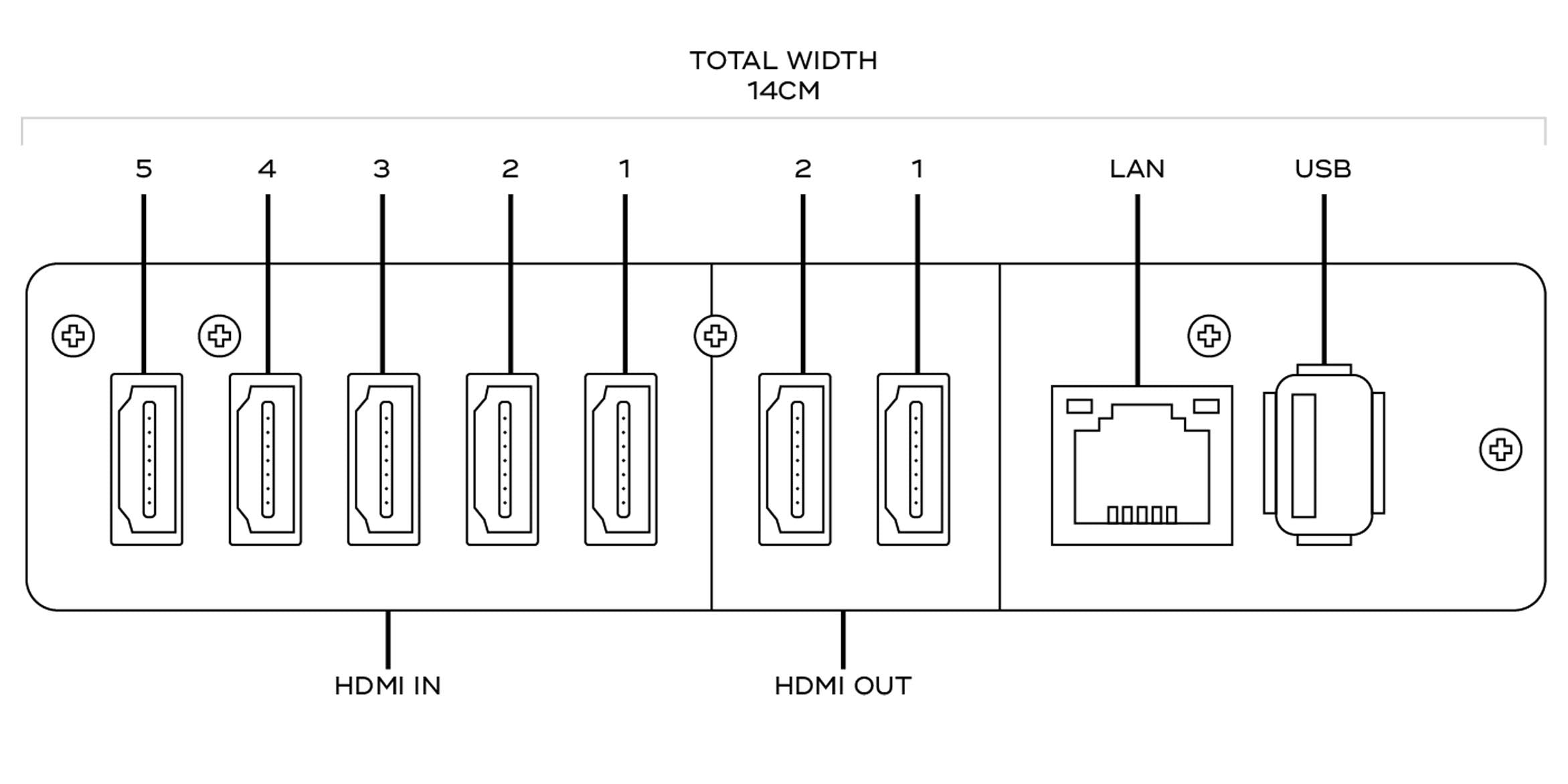 TOTAL WIDTH
14CM

5 4 3 2 1 2 1 LAN USB

HDMI IN

HDMI OUT