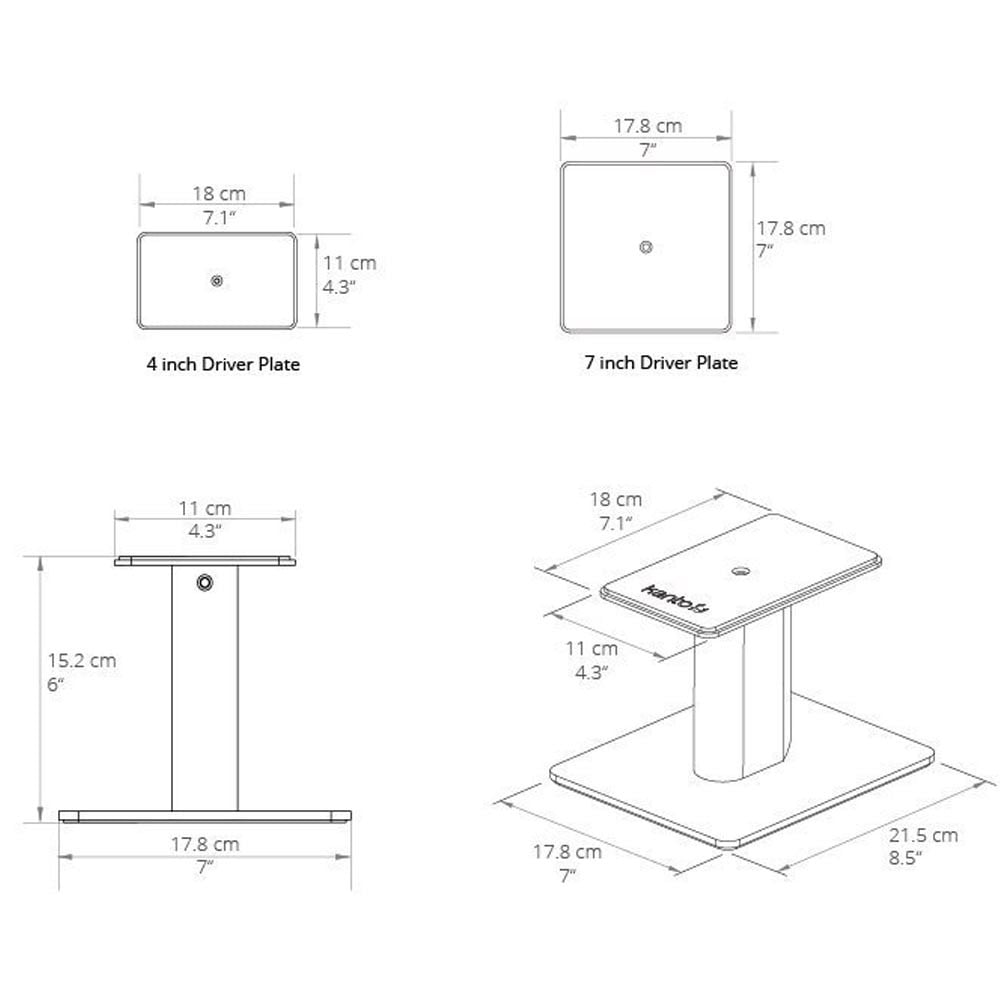 18 cm
7.1″

11 cm
4.3″

4 inch Driver Plate

17.8 cm
7″

17.8 cm
7″

7 inch Driver Plate

11 cm
4.3″

15.2 cm
6″

17.8 cm
7″

18 cm
7.1″

kanto

11 cm
4.3″

17.8 cm
7″

21.5 cm
8.5″